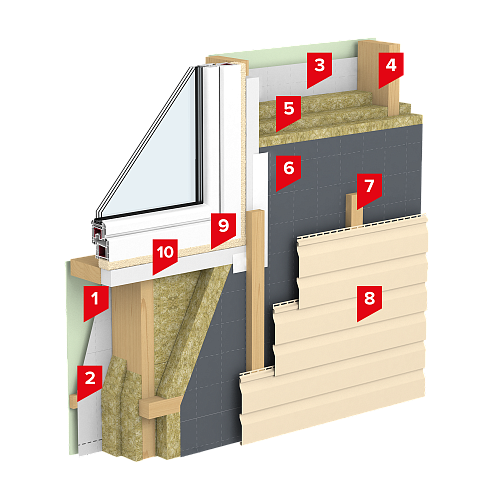 3
4
5
6
7
9
10
8
1
2